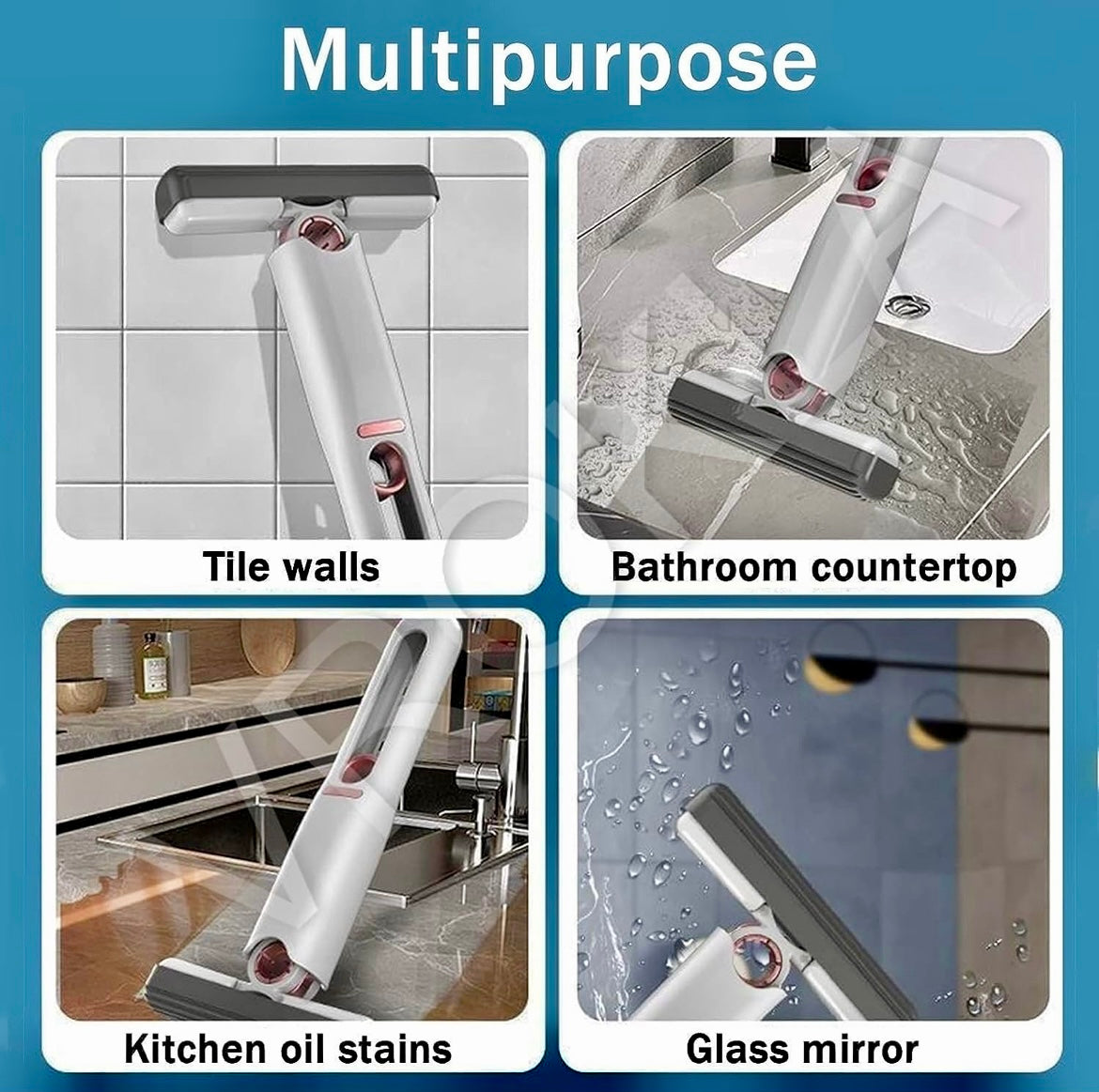 Multipurpose

Tile walls

Bathroom countertop

Kitchen oil stains

Glass mirror