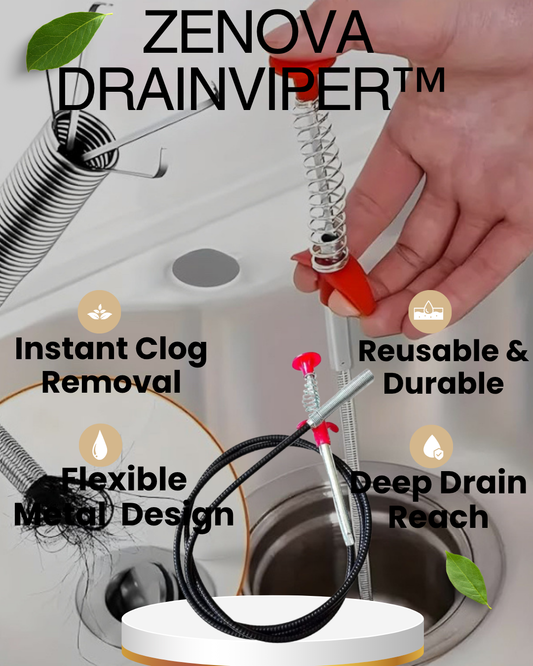 ZENOVA DRAINVIPER™

Instant Clog Removal

Reusable & Durable

Flexible Metal Design

Deep Drain Reach