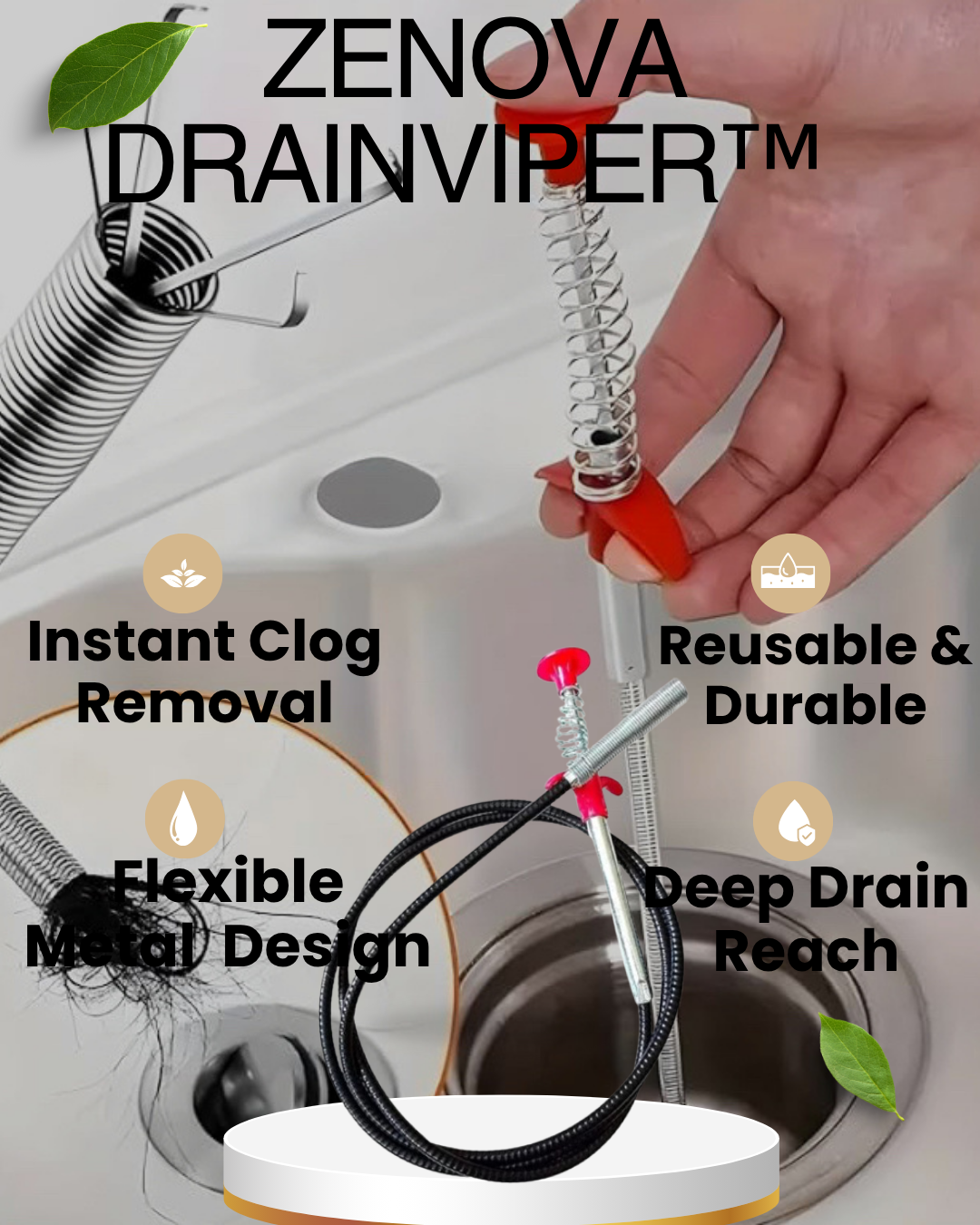 ZENOVA DRAINVIPER™

Instant Clog Removal

Reusable & Durable

Flexible Metal Design

Deep Drain Reach